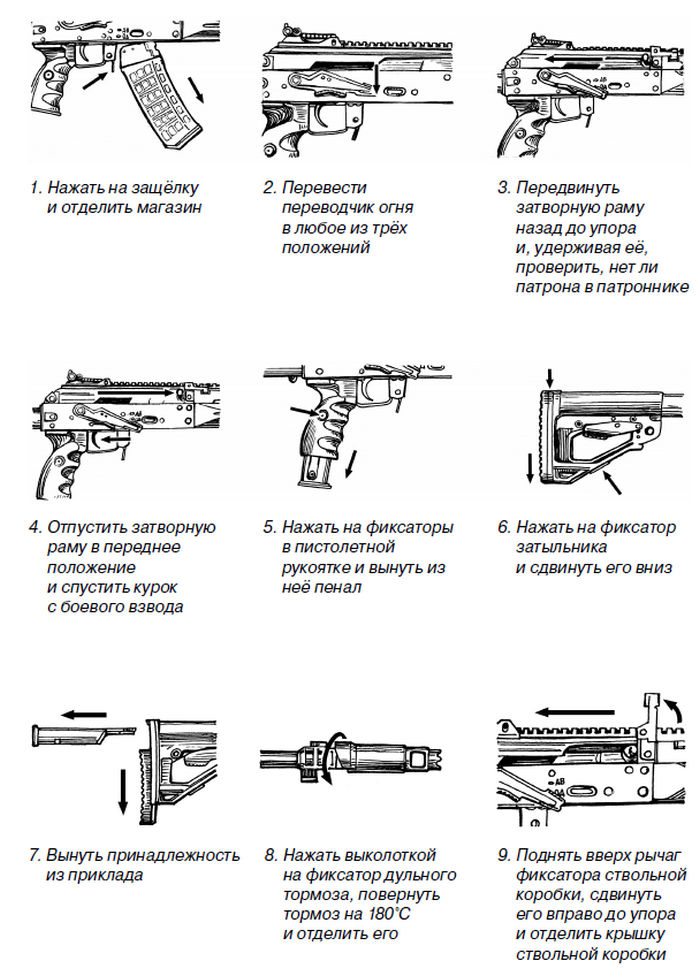 1. Нажать на защёлку и отделить магазин

2. Перевести переводчик огня в любое из трёх положений

3. Передвинуть затворную раму назад до упора и, удерживая её, проверить, нет ли патрона в патроннике

4. Отпустить затворную раму в переднее положение и спустить курок с боевого взвода

5. Нажать на фиксаторы в пистолетной рукоятке и вынуть из неё пенал

6. Нажать на фиксатор затыльника и сдвинуть его вниз

7. Вынуть принадлежность из приклада

8. Нажать выколоткой на фиксатор дульного тормоза, повернуть тормоз на 180°С и отделить его

9. Поднять вверх рычаг фиксатора ствольной коробки, сдвинуть его вправо до упора и отделить крышку ствольной коробки