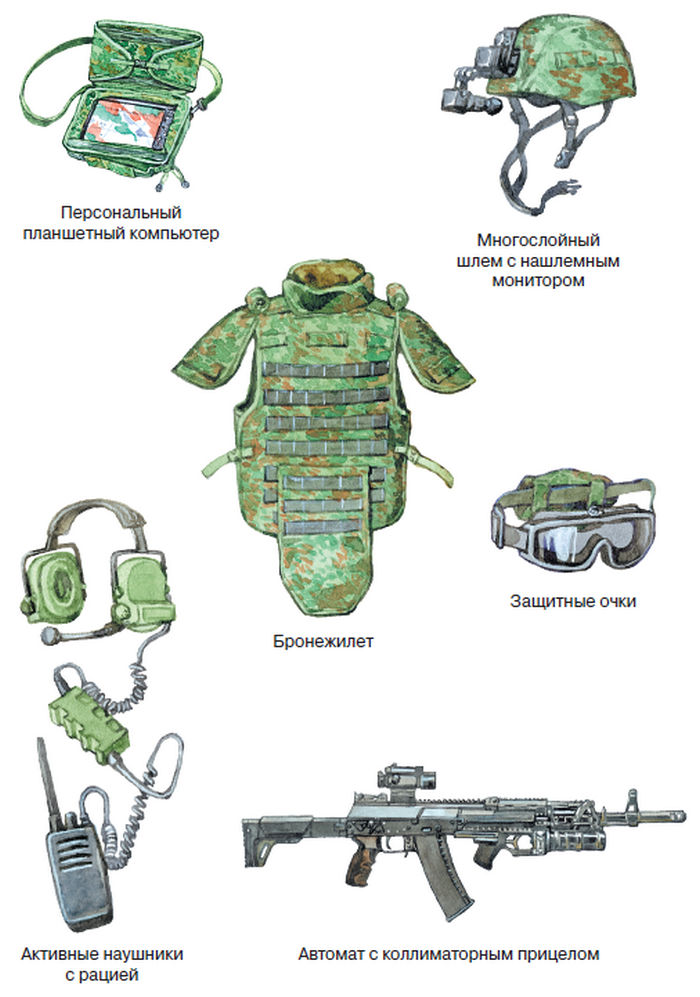 Персональный планшетный компьютер

Многослойный шлем с нашлемным монитором

Бронежилет

Защитные очки

Активные наушники с рацией

Автомат с коллиматорным прицелом