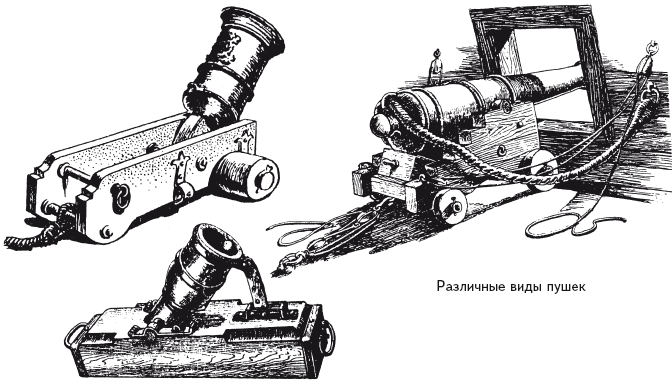 Различные виды пушек