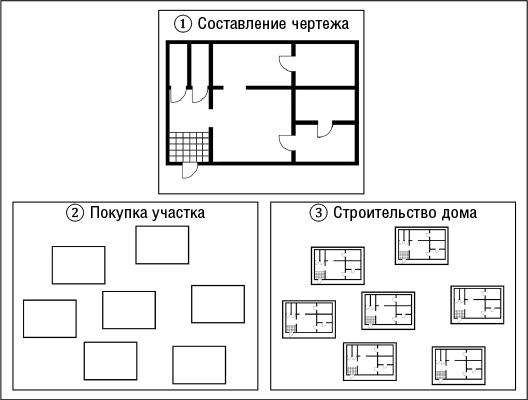 ① Составление чертежа

② Покупка участка

③ Строительство дома