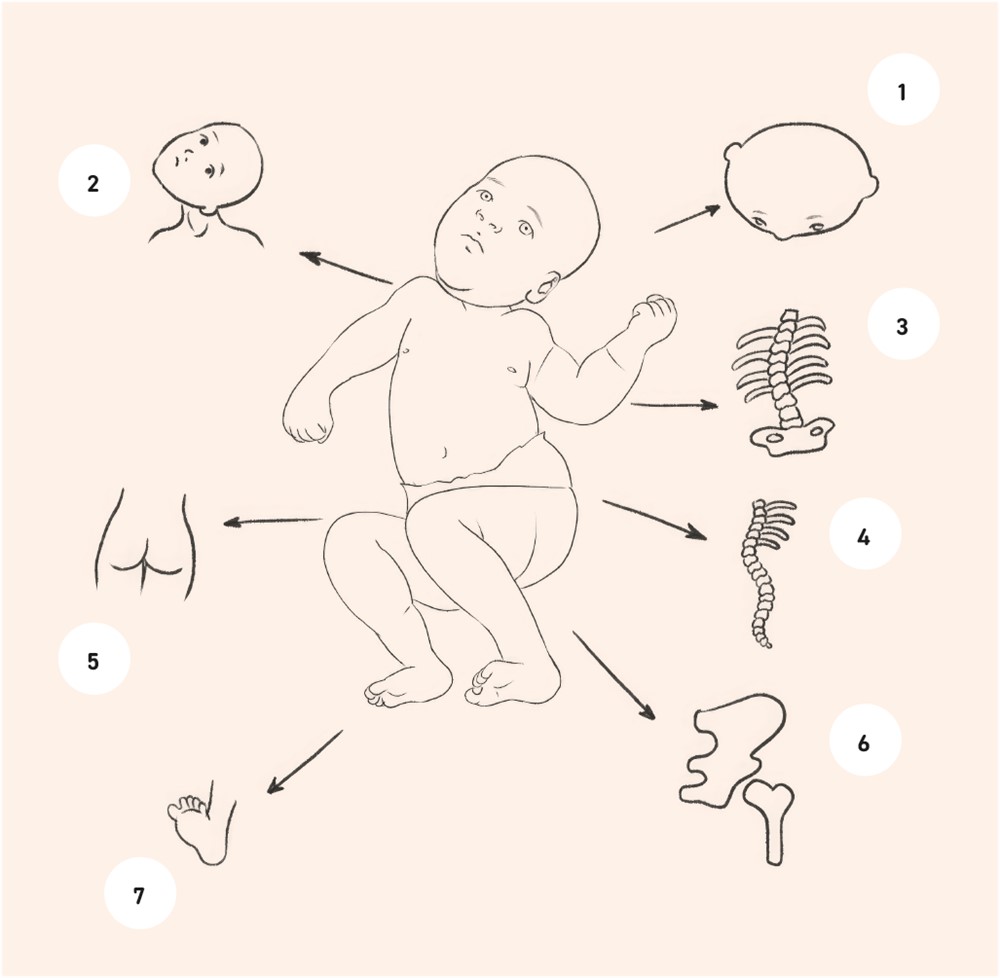 1

2

3

4

5

6

7