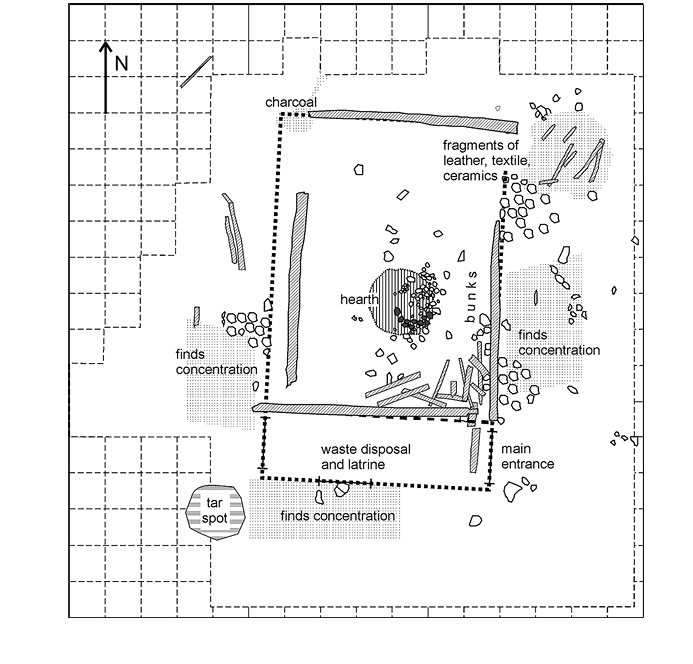 N

charcoal

fragments of leather, textile, ceramics

hearth

bunks

finds concentration

finds concentration

waste disposal and latrine

main entrance

tar spot

finds concentration