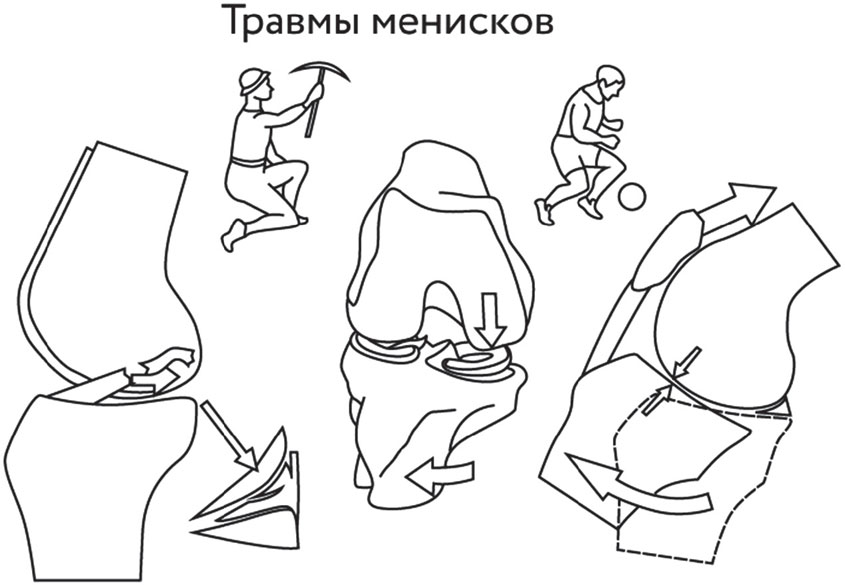 Травмы менисков